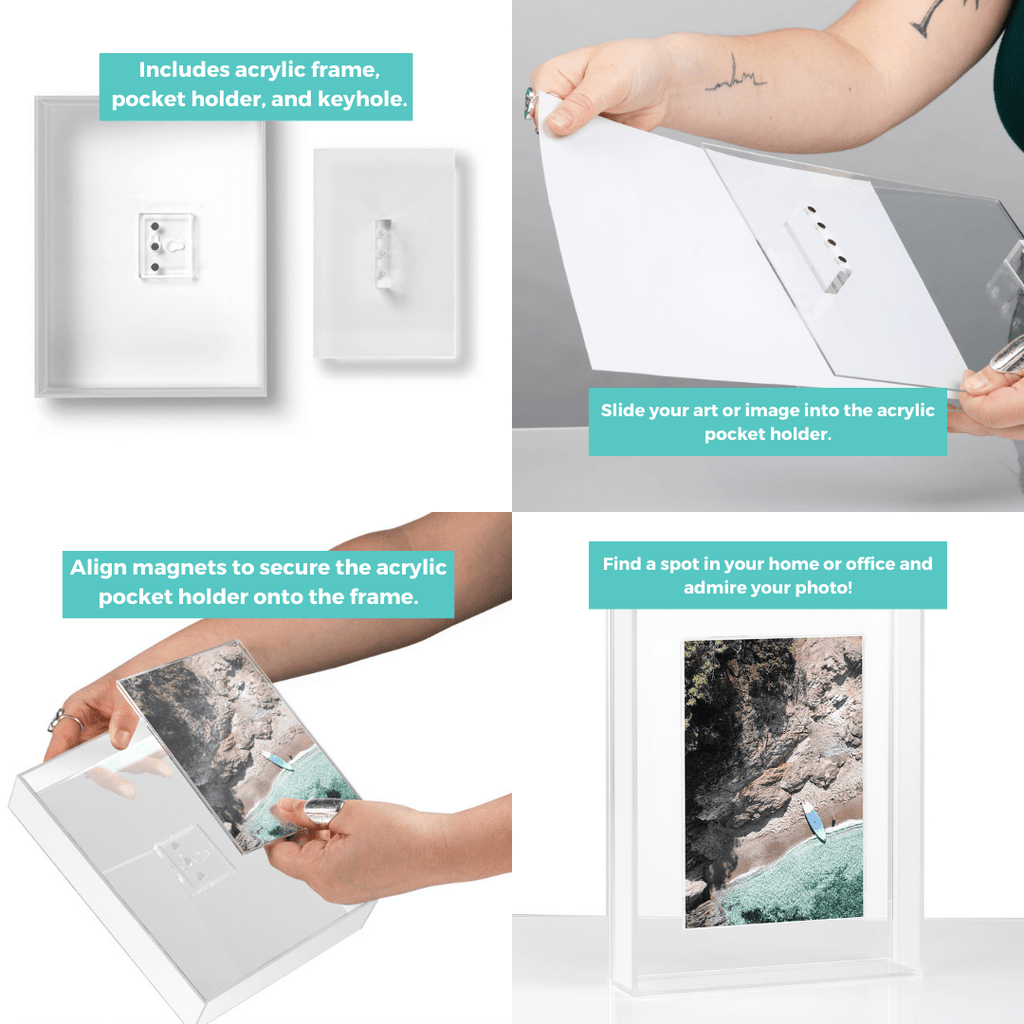 Includes acrylic frame, pocket holder, and keyhole.

Slide your art or image into the acrylic pocket holder.

Align magnets to secure the acrylic pocket holder onto the frame.

Find a spot in your home or office and admire your photo!