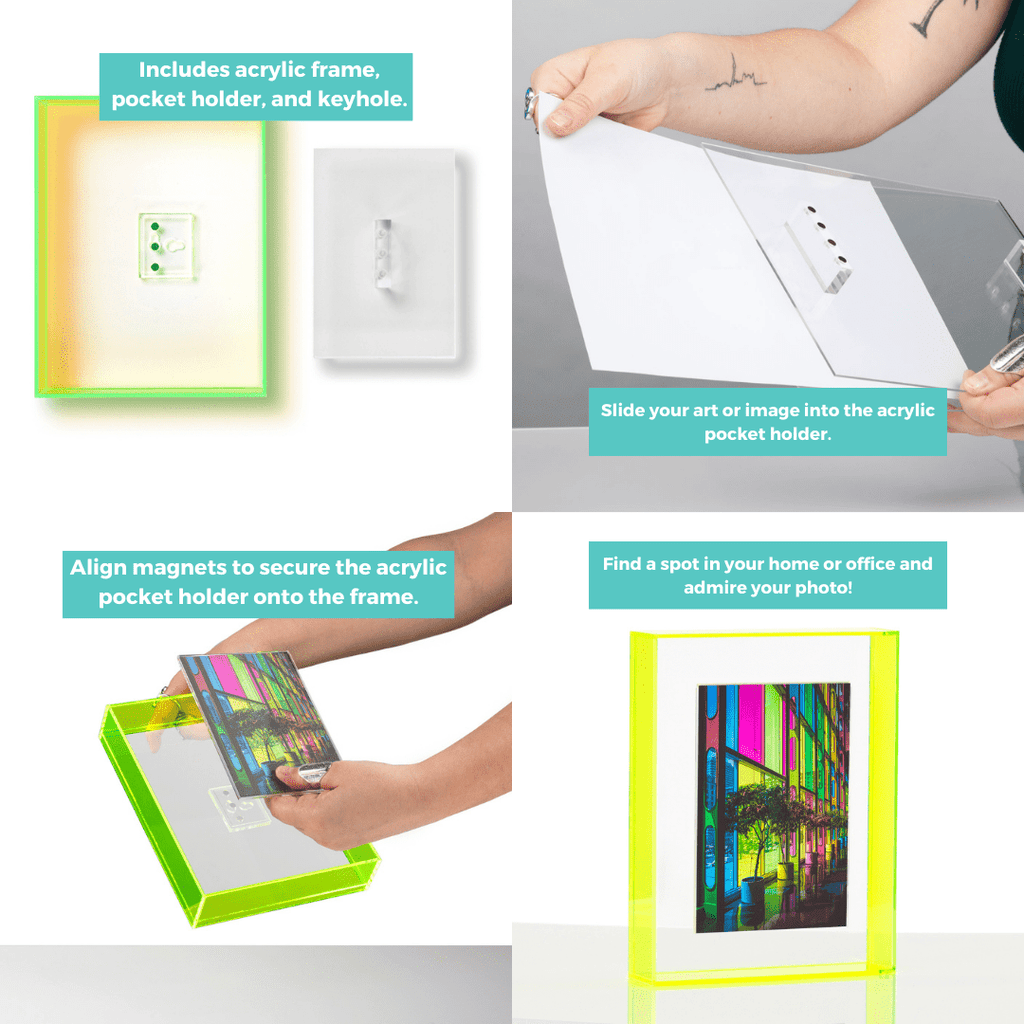 Includes acrylic frame, pocket holder, and keyhole.

Slide your art or image into the acrylic pocket holder.

Align magnets to secure the acrylic pocket holder onto the frame.

Find a spot in your home or office and admire your photo!