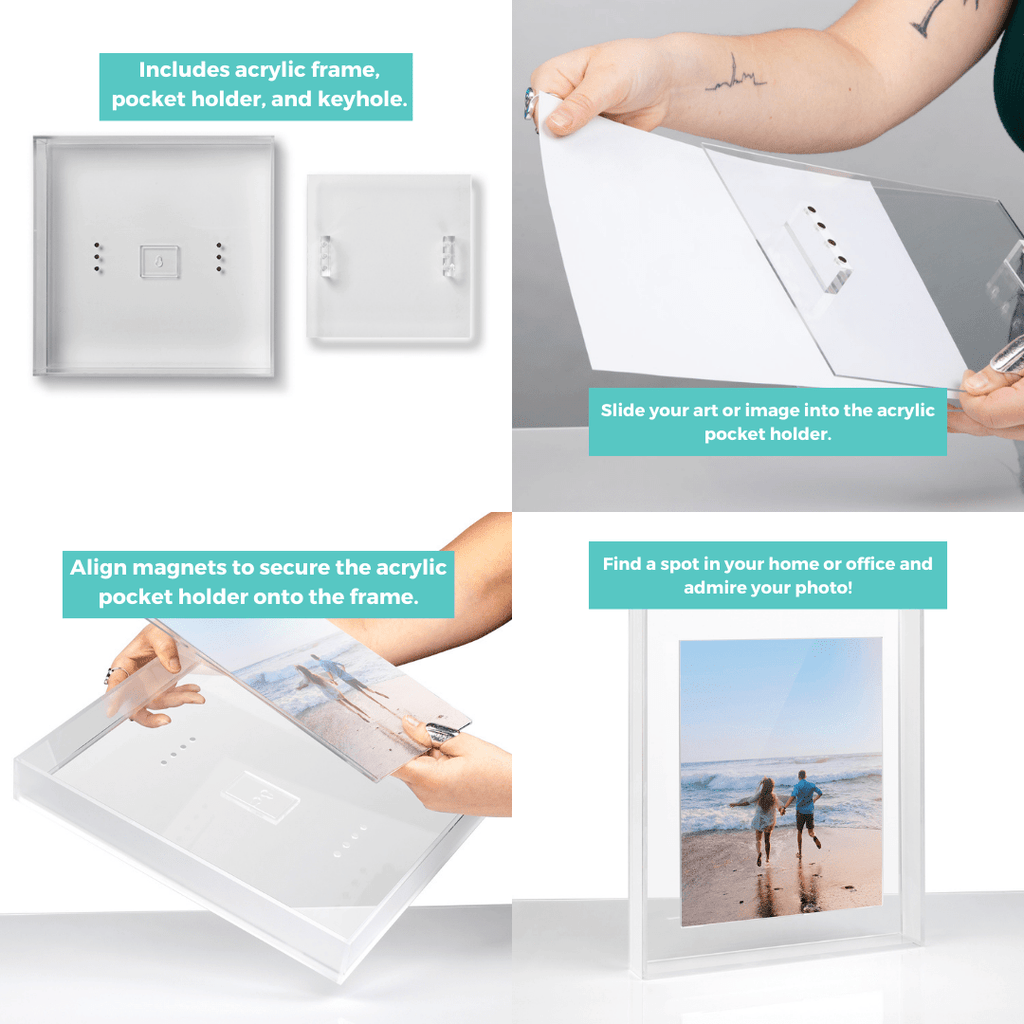 Includes acrylic frame, pocket holder, and keyhole.

Slide your art or image into the acrylic pocket holder.

Align magnets to secure the acrylic pocket holder onto the frame.

Find a spot in your home or office and admire your photo!